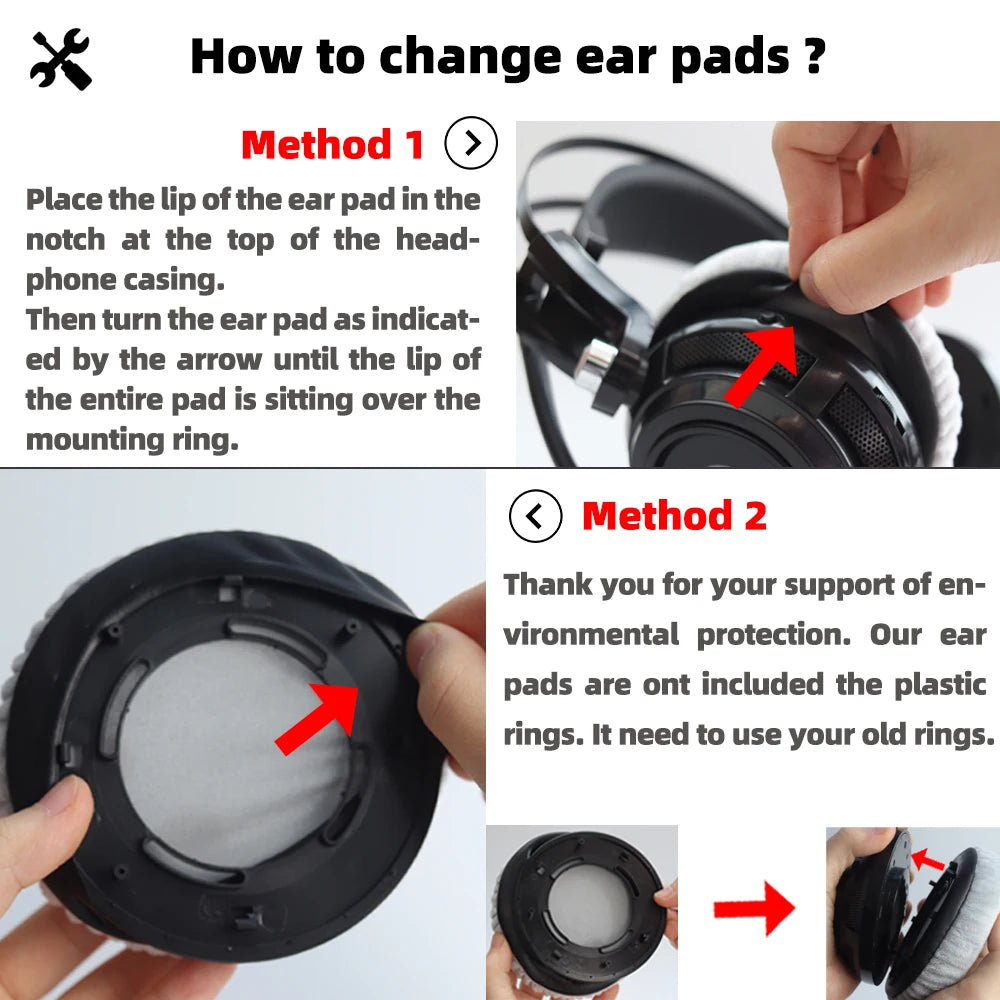 How to change ear pads ?

Method 1

Place the lip of the ear pad in the notch at the top of the headphone casing.
Then turn the ear pad as indicated by the arrow until the lip of the entire pad is sitting over the mounting ring.

Method 2

Thank you for your support of environmental protection. Our ear pads are ont included the plastic rings. It need to use your old rings.