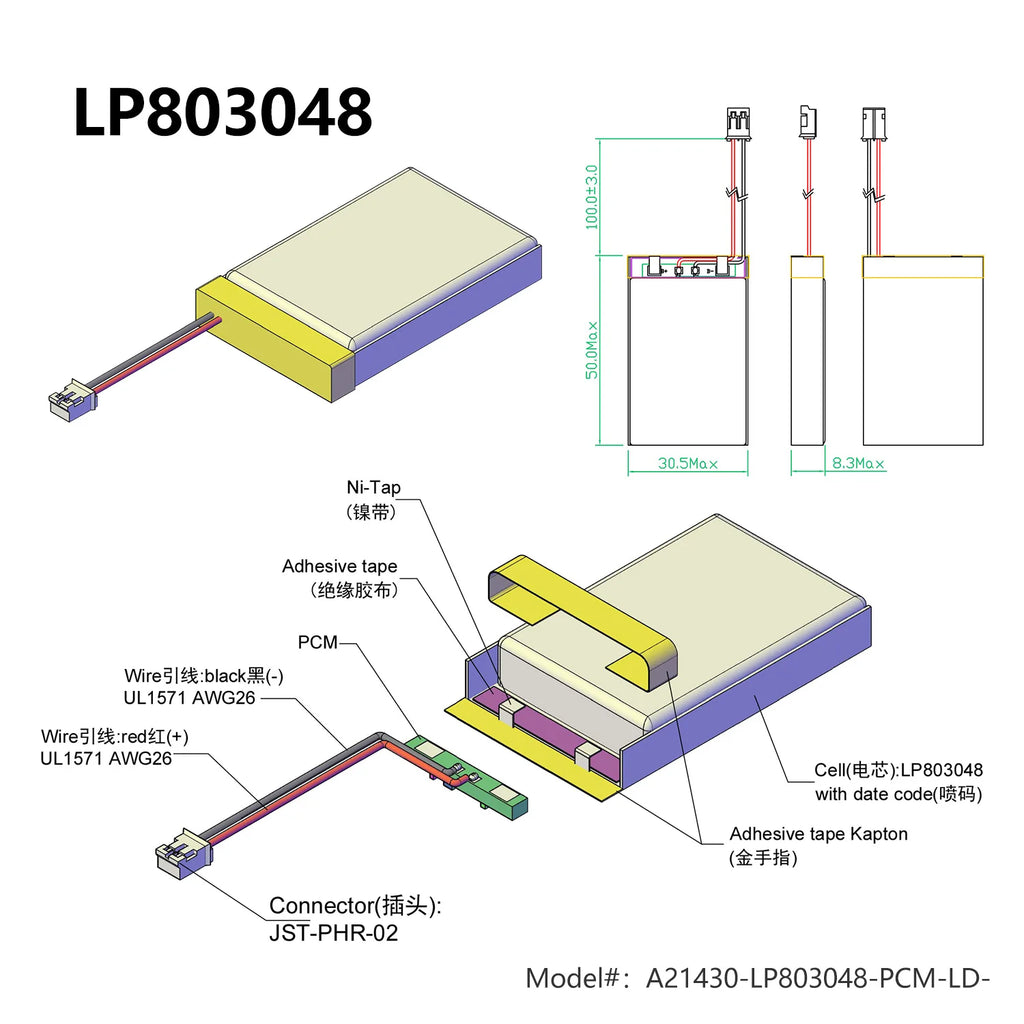 LP803048

100.0±3.0

50.0Max

30.5Max

8.3Max

Ni-Tap
(镍带)

Adhesive tape
(绝缘胶布)

PCM

Wire引线:black黑(-)
UL1571 AWG26

Wire引线:red红(+)
UL1571 AWG26

Cell(电芯):LP803048
with date code(喷码)

Adhesive tape Kapton
(金手指)

Connector(插头):
JST-PHR-02

Model#: A21430-LP803048-PCM-LD-