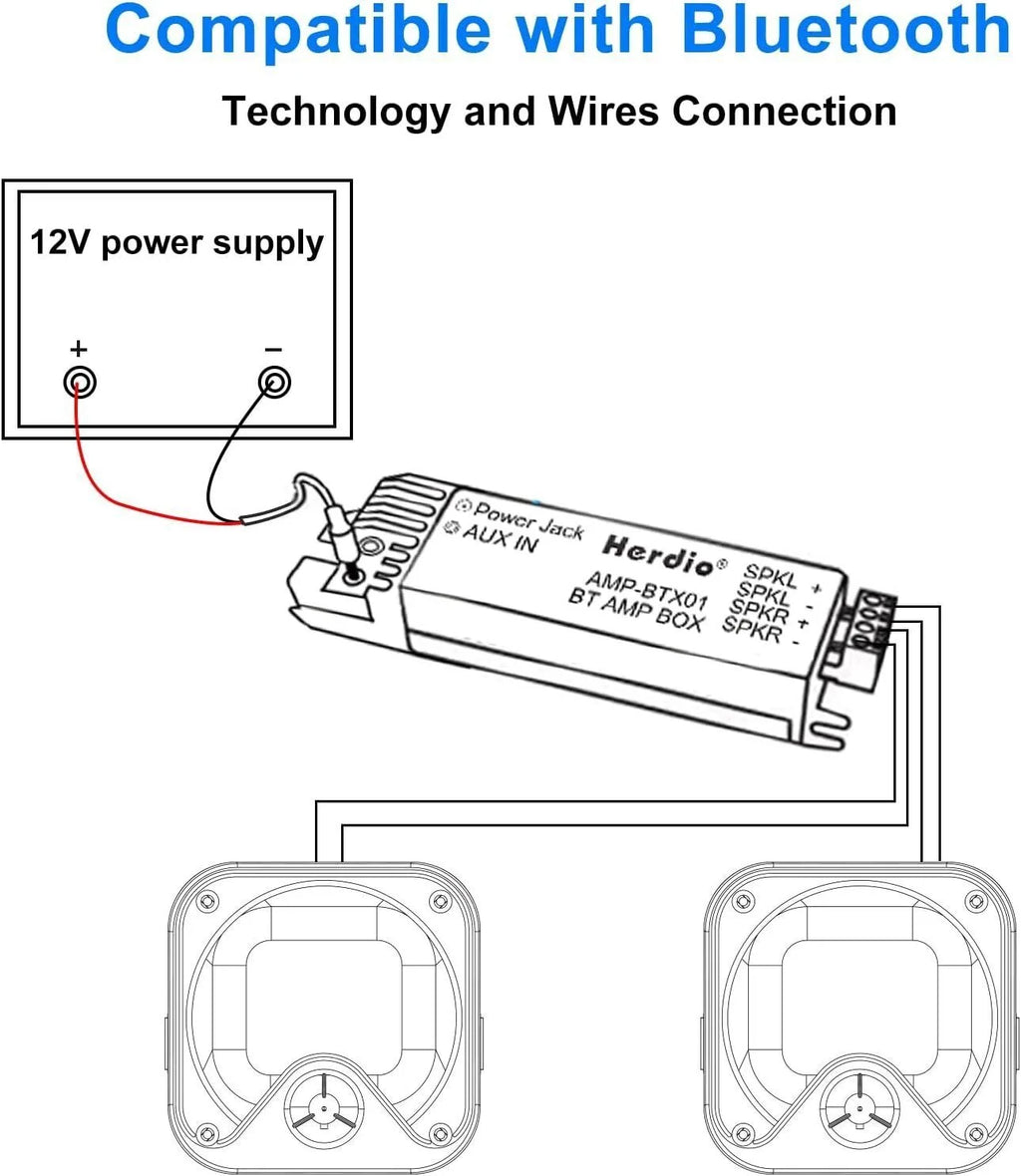 Compatible with Bluetooth

Technology and Wires Connection

12V power supply

+ −

Power Jack
AUX IN

Herdio®

AMP-BTX01
BT AMP BOX

SPKL +
SPKL -
SPKR +
SPKR -